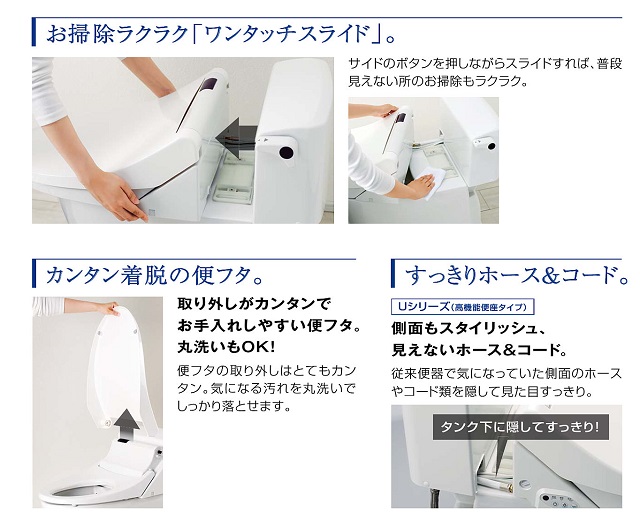 お掃除ラクラク「ワンタッチスライド」。

サイドのボタンを押しながらスライドすれば、普段見えない所のお掃除もラクラク。

カンタン着脱の便フタ。

取り外しがカンタンでお手入れしやすい便フタ。丸洗いもOK!

便フタの取り外しはとてもカンタン。気になる汚れを丸洗いでしっかり落とせます。

すっきりホース&コード。

Uシリーズ(高機能便座タイプ)

側面もスタイリッシュ、見えないホース&コード。

従来便器で気になっていた側面のホースやコード類を隠して見た目すっきり。

タンク下に隠してすっきり!