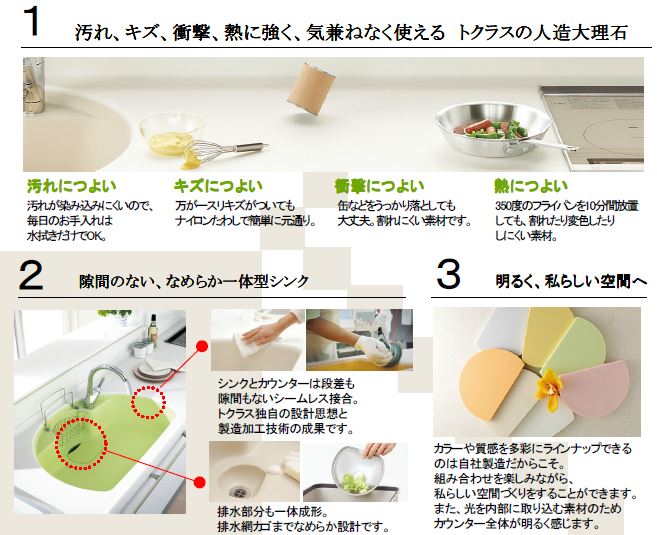 1 汚れ、キズ、衝撃、熱に強く、気兼ねなく使える トクラスの人造大理石

汚れにつよい
汚れが染み込みにくいので、毎日のお手入れは水拭きだけでOK。

キズにつよい
万が一スリキズがついてもナイロンたわしで簡単に元通り。

衝撃につよい
缶などをうっかり落としても大丈夫。割れにくい素材です。

熱につよい
350度のフライパンを10分間放置しても、割れたり変色したりしにくい素材。

2 隙間のない、なめらか一体型シンク

シンクとカウンターは段差も隙間もないシームレス接合。トクラス独自の設計思想と製造加工技術の成果です。

排水部分も一体成形。排水網カゴまでなめらか設計です。

3 明るく、私らしい空間へ

カラーや質感を多彩にラインナップできるのは自社製造だからこそ。組み合わせを楽しみながら、私らしい空間づくりをすることができます。また、光を内部に取り込む素材のためカウンター全体が明るく感じます。