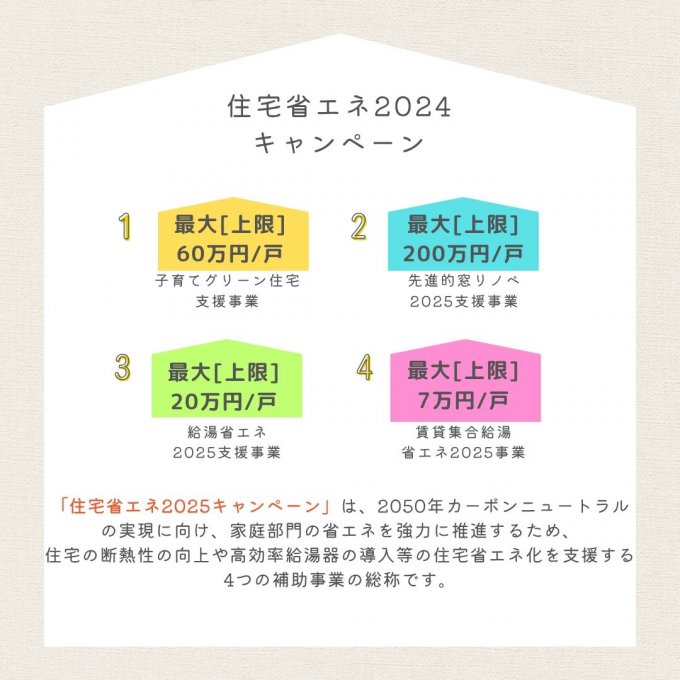 住宅省エネ2024
キャンペーン

1

最大[上限]
60万円/戸

子育てグリーン住宅
支援事業

2

最大[上限]
200万円/戸

先進的窓リノベ
2025支援事業

3

最大[上限]
20万円/戸

給湯省エネ
2025支援事業

4

最大[上限]
7万円/戸

賃貸集合給湯
省エネ2025事業

「住宅省エネ2025キャンペーン」は、2050年カーボンニュートラルの実現に向け、家庭部門の省エネを強力に推進するため、住宅の断熱性の向上や高効率給湯器の導入等の住宅省エネ化を支援する4つの補助事業の総称です。