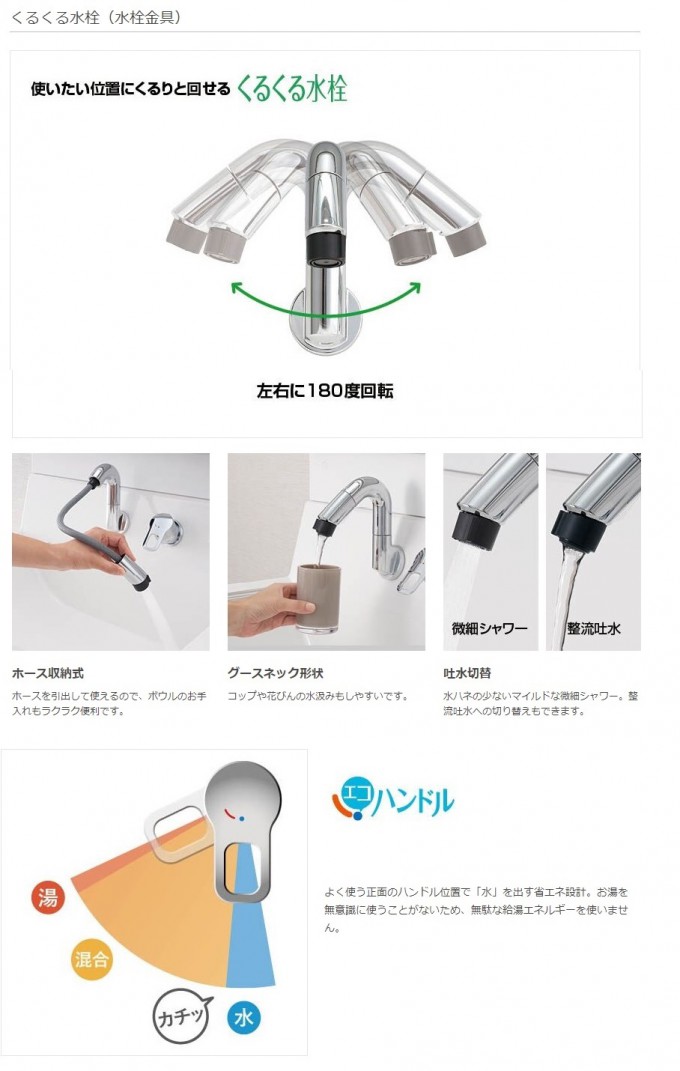 くるくる水栓（水栓金具）

使いたい位置にくるりと回せる くるくる水栓

左右に180度回転

微細シャワー

整流吐水

ホース収納式

ホースを引出して使えるので、ボウルのお手入れもラクラク便利です。

グースネック形状

コップや花びんの水汲みもしやすいです。

吐水切替

水ハネの少ないマイルドな微細シャワー。整流吐水への切り替えもできます。

湯

混合

カチッ

水

エコハンドル

よく使う正面のハンドル位置で「水」を出す省エネ設計。お湯を無意識に使うことがないため、無駄な給湯エネルギーを使いません。