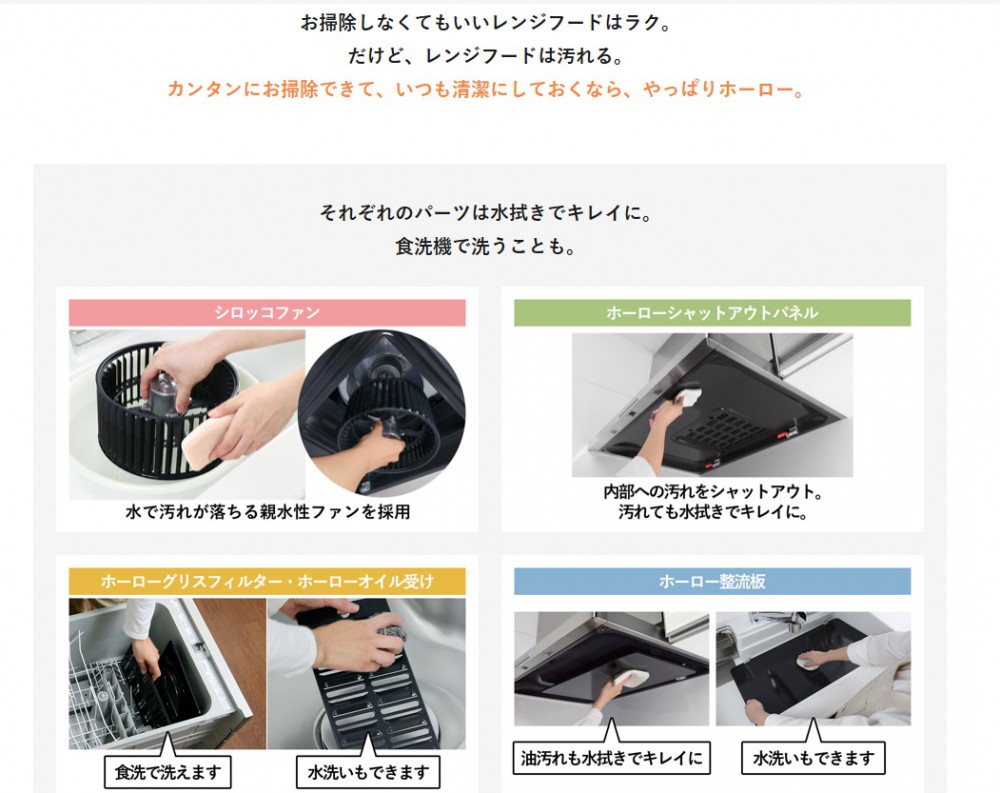 お掃除しなくてもいいレンジフードはラク。
だけど、レンジフードは汚れる。
カンタンにお掃除できて、いつも清潔にしておくなら、やっぱりホーロー。

それぞれのパーツは水拭きでキレイに。
食洗機で洗うことも。

シロッコファン

水で汚れが落ちる親水性ファンを採用

ホーローシャットアウトパネル

内部への汚れをシャットアウト。
汚れても水拭きでキレイに。

ホーローグリスフィルター・ホーローオイル受け

食洗で洗えます

水洗いもできます

ホーロー整流板

油汚れも水拭きでキレイに

水洗いもできます