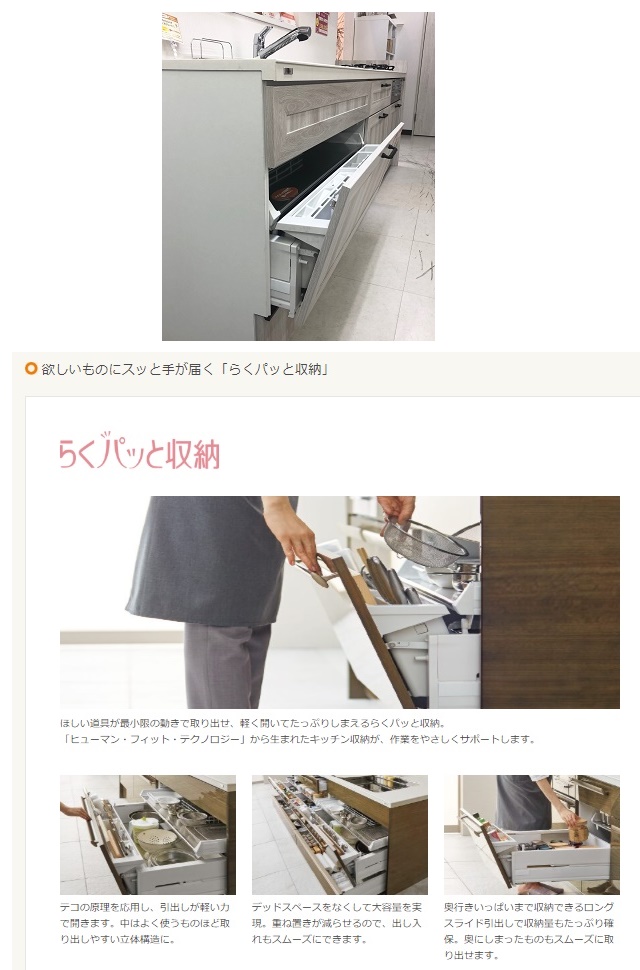 欲しいものにスッと手が届く「らくパッと収納」

らくパッと収納

ほしい道具が最小限の動きで取り出せ、軽く開いてたっぷりしまえるらくパッと収納。
「ヒューマン・フィット・テクノロジー」から生まれたキッチン収納が、作業をやさしくサポートします。

テコの原理を応用し、引出しが軽い力で開きます。中はよく使うものほど取り出しやすい立体構造に。

デッドスペースをなくして大容量を実現。重ね置きが減らせるので、出し入れもスムーズにできます。

奥行きいっぱいまで収納できるロングスライド引出しで収納量もたっぷり確保。奥にしまったものもスムーズに取り出せます。