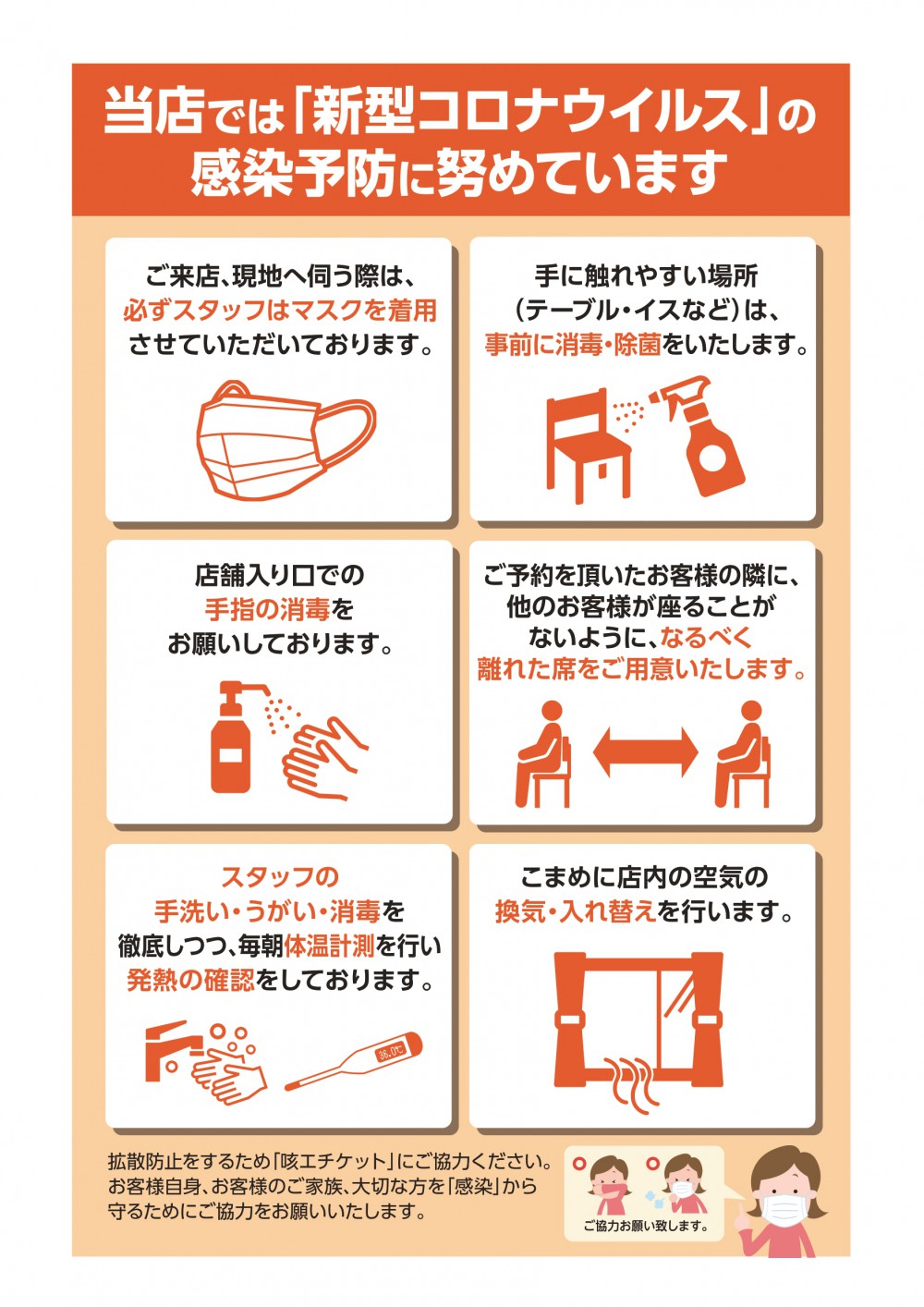 当店では「新型コロナウイルス」の感染予防に努めています

ご来店、現地へ伺う際は、必ずスタッフはマスクを着用させていただいております。

手に触れやすい場所（テーブル・イスなど）は、事前に消毒・除菌をいたします。

店舗入り口での手指の消毒をお願いしております。

ご予約を頂いたお客様の隣に、他のお客様が座ることがないように、なるべく離れた席をご用意いたします。

スタッフの手洗い・うがい・消毒を徹底しつつ、毎朝体温計測を行い発熱の確認をしております。

36.0℃

こまめに店内の空気の換気・入れ替えを行います。

拡散防止をするため「咳エチケット」にご協力ください。お客様自身、お客様のご家族、大切な方を「感染」から守るためにご協力をお願いいたします。

ご協力お願い致します。