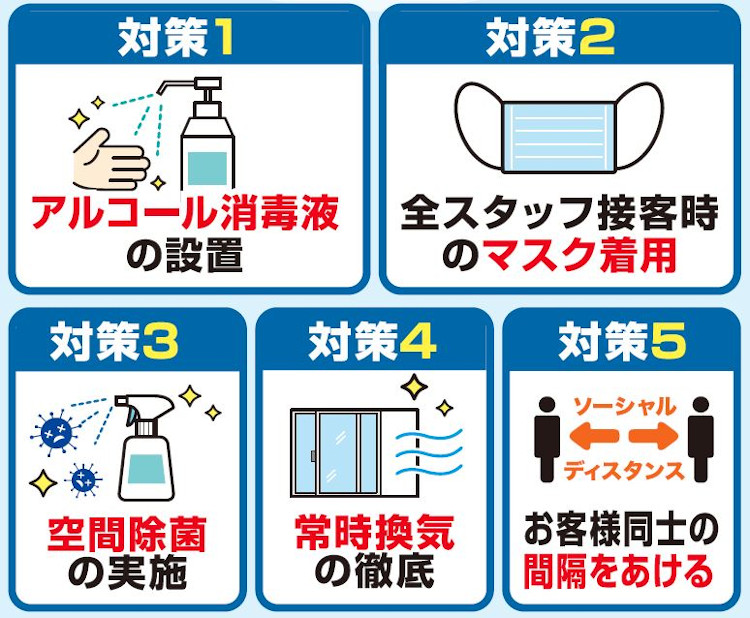 対策1

アルコール消毒液の設置

対策2

全スタッフ接客時のマスク着用

対策3

空間除菌の実施

対策4

常時換気の徹底

対策5

ソーシャル
ディスタンス

お客様同士の間隔をあける